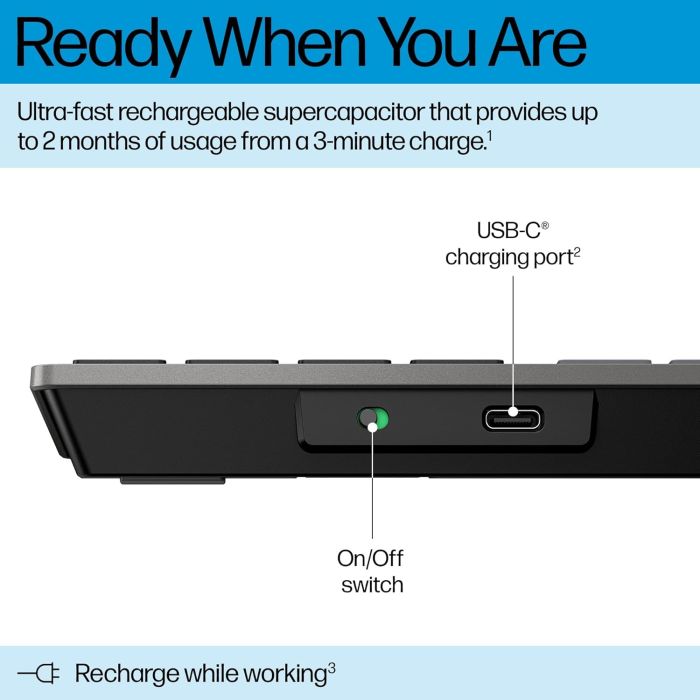 Ready When You Are

Ultra-fast rechargeable supercapacitor that provides up to 2 months of usage from a 3-minute charge.$^1$

USB-C® charging port$^2$

On/Off switch

Recharge while working$^3$